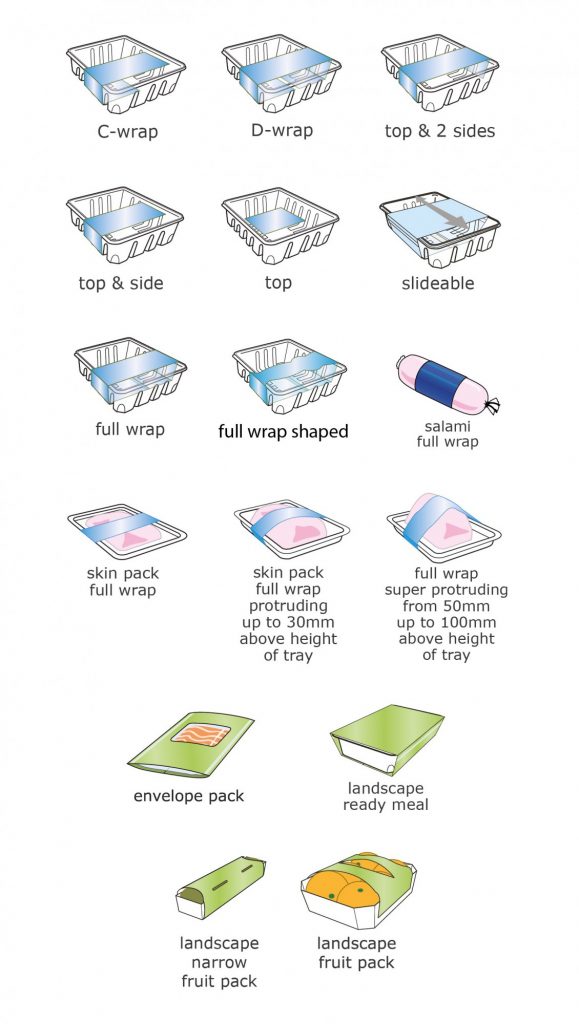 C-wrap

D-wrap

top & 2 sides

top & side

top

slideable

full wrap

full wrap shaped

salami full wrap

skin pack full wrap

skin pack full wrap protruding up to 30mm above height of tray

full wrap super protruding from 50mm up to 100mm above height of tray

envelope pack

landscape ready meal

landscape narrow fruit pack

landscape fruit pack