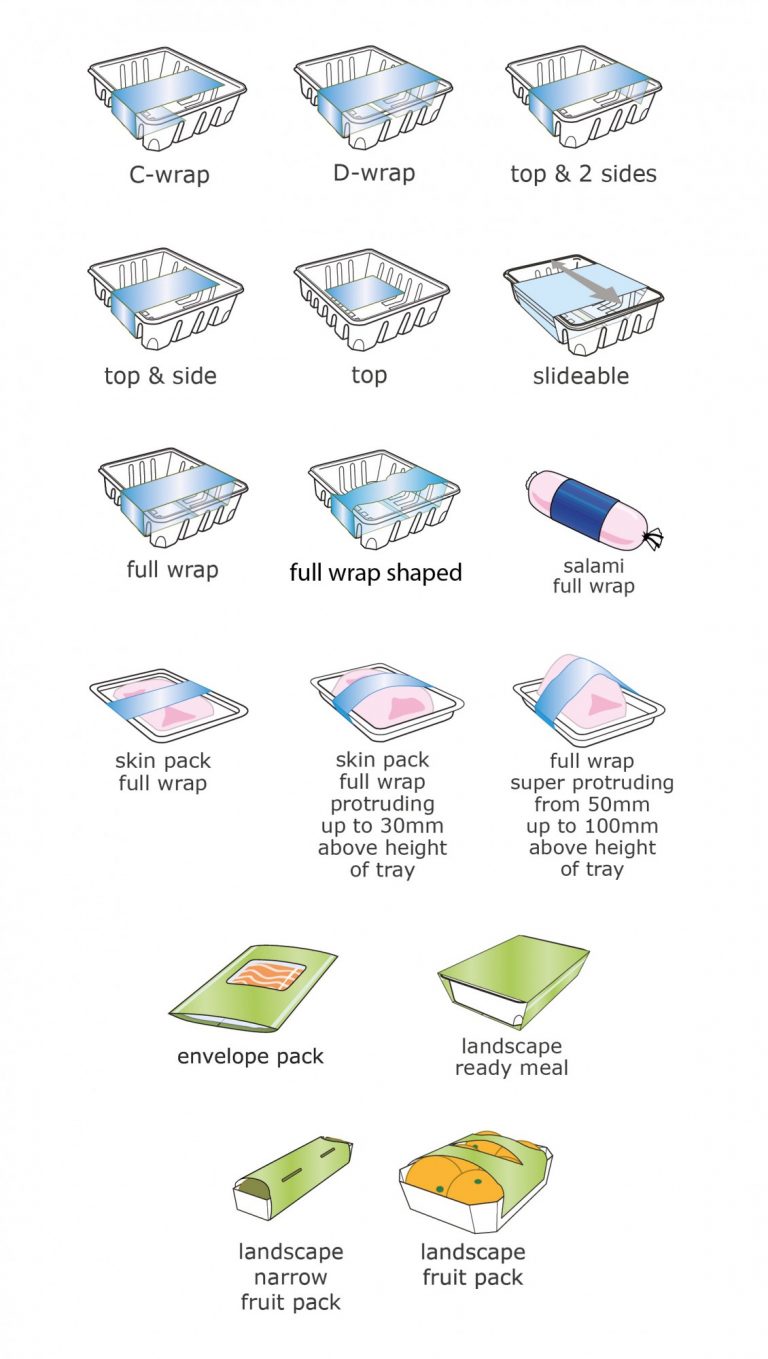 C-wrap

D-wrap

top & 2 sides

top & side

top

slideable

full wrap

full wrap shaped

salami
full wrap

skin pack
full wrap

skin pack
full wrap
protruding
up to 30mm
above height
of tray

full wrap
super protruding
from 50mm
up to 100mm
above height
of tray

envelope pack

landscape
ready meal

landscape
narrow
fruit pack

landscape
fruit pack