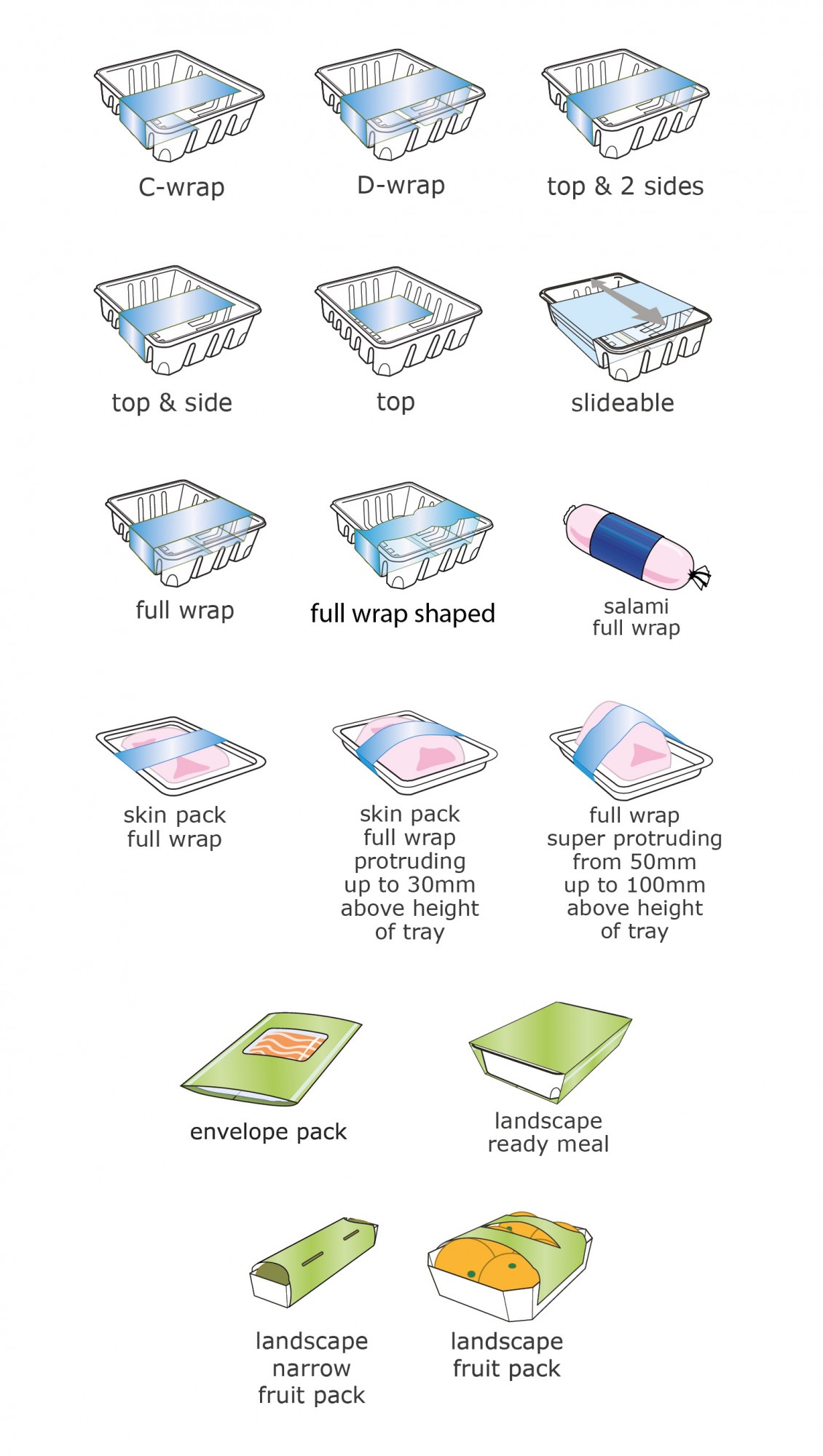 C-wrap

D-wrap

top & 2 sides

top & side

top

slideable

full wrap

full wrap shaped

salami
full wrap

skin pack
full wrap

skin pack
full wrap
protruding
up to 30mm
above height
of tray

full wrap
super protruding
from 50mm
up to 100mm
above height
of tray

envelope pack

landscape
ready meal

landscape
narrow
fruit pack

landscape
fruit pack