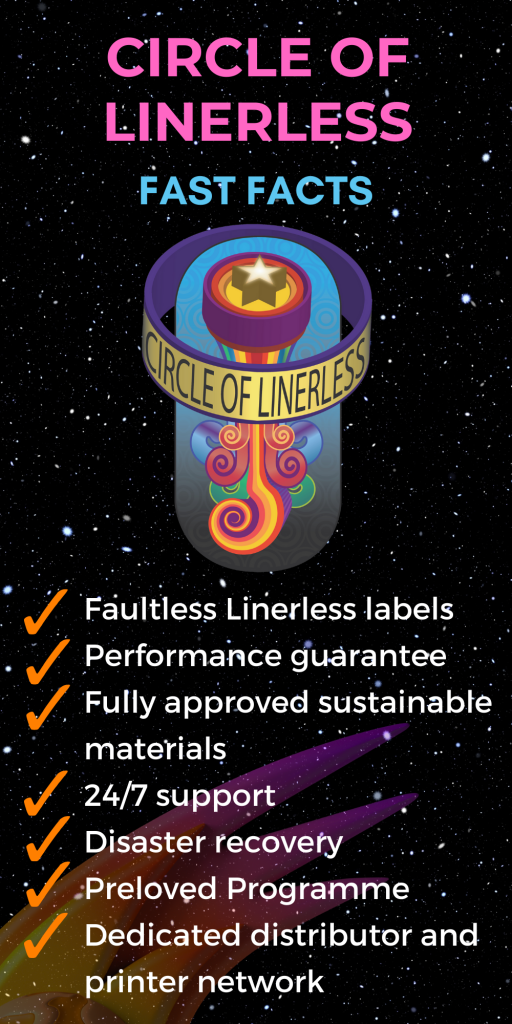 CIRCLE OF LINERLESS

FAST FACTS

CIRCLE OF LINERLESS

✓ Faultless Linerless labels
✓ Performance guarantee
✓ Fully approved sustainable materials
✓ 24/7 support
✓ Disaster recovery
✓ Preloved Programme
✓ Dedicated distributor and printer network